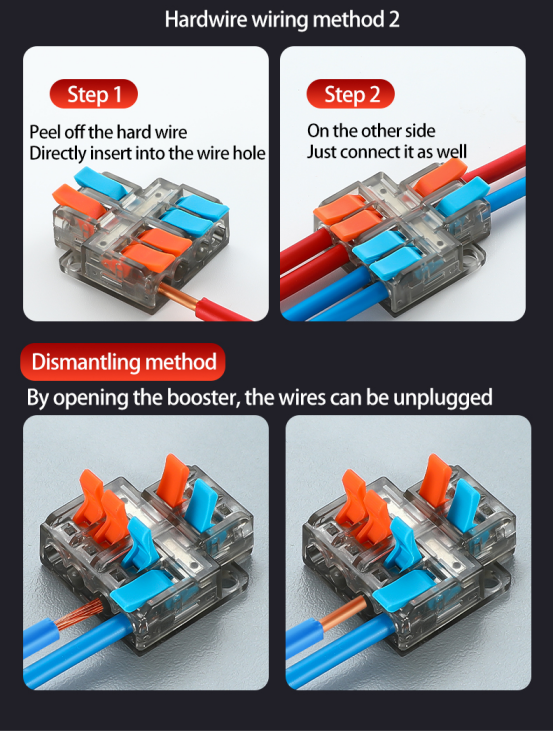 Hardwire wiring method 2

Step 1

Peel off the hard wire
Directly insert into the wire hole

Step 2

On the other side
Just connect it as well

Dismantling method

By opening the booster, the wires can be unplugged